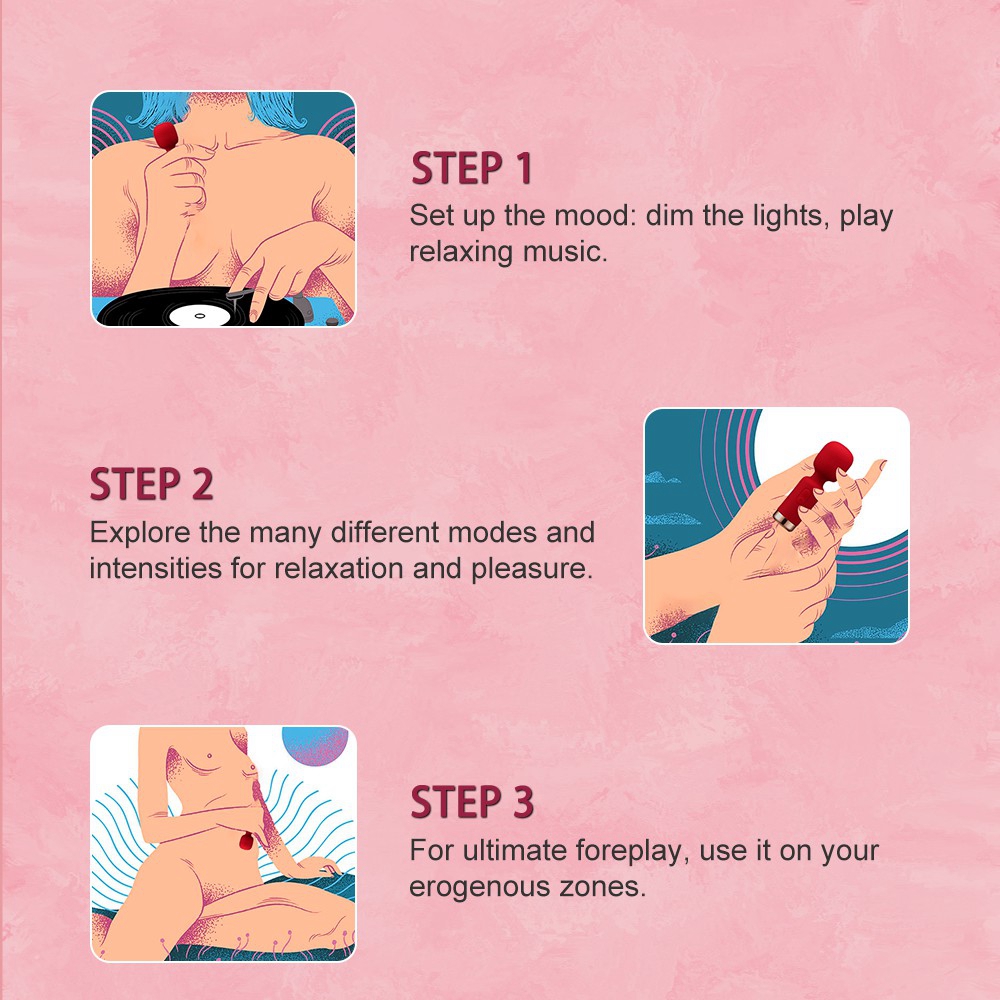 STEP 1
Set up the mood: dim the lights, play relaxing music.

STEP 2
Explore the many different modes and intensities for relaxation and pleasure.

STEP 3
For ultimate foreplay, use it on your erogenous zones.