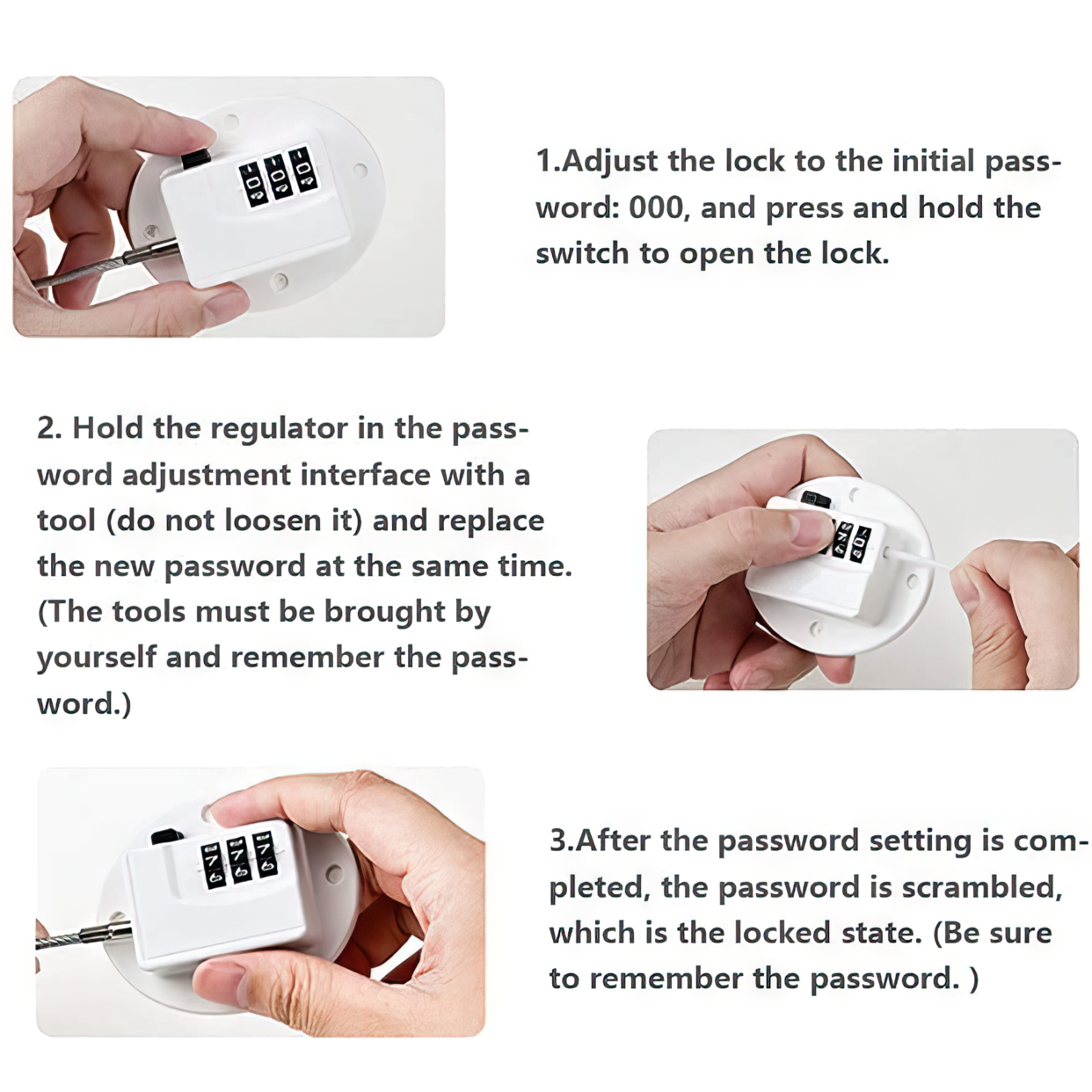 1.Adjust the lock to the initial password: 000, and press and hold the switch to open the lock.

2. Hold the regulator in the password adjustment interface with a tool (do not loosen it) and replace the new password at the same time. (The tools must be brought by yourself and remember the password.)

3.After the password setting is completed, the password is scrambled, which is the locked state. (Be sure to remember the password. )