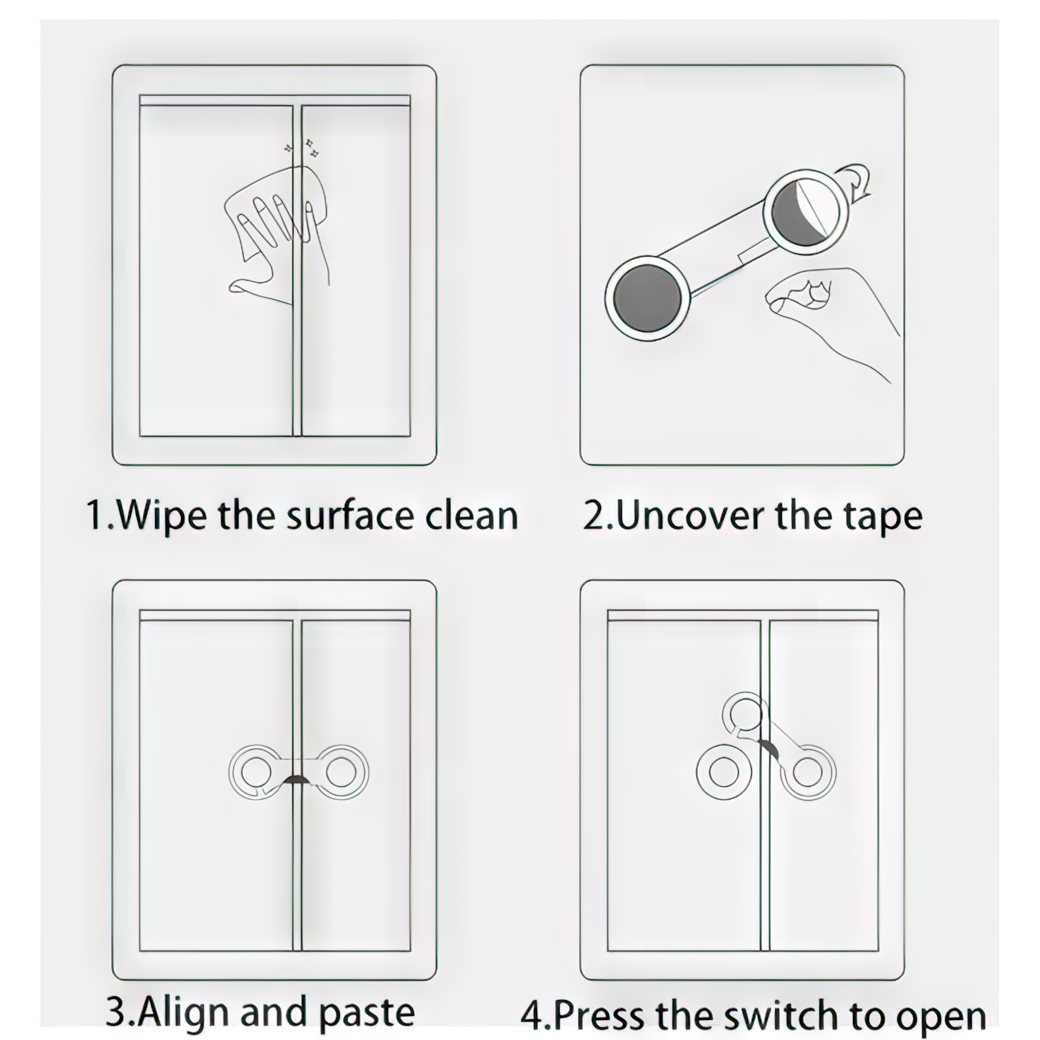 1.Wipe the surface clean

2.Uncover the tape

3.Align and paste

4.Press the switch to open